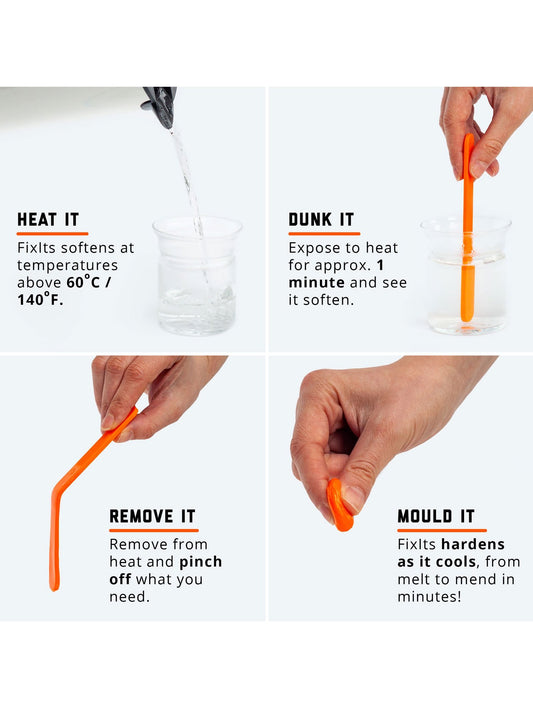 HEAT IT

FixIts softens at temperatures above 60°C / 140°F.

DUNK IT

Expose to heat for approx. 1 minute and see it soften.

REMOVE IT

Remove from heat and pinch off what you need.

MOULD IT

FixIts hardens as it cools, from melt to mend in minutes!